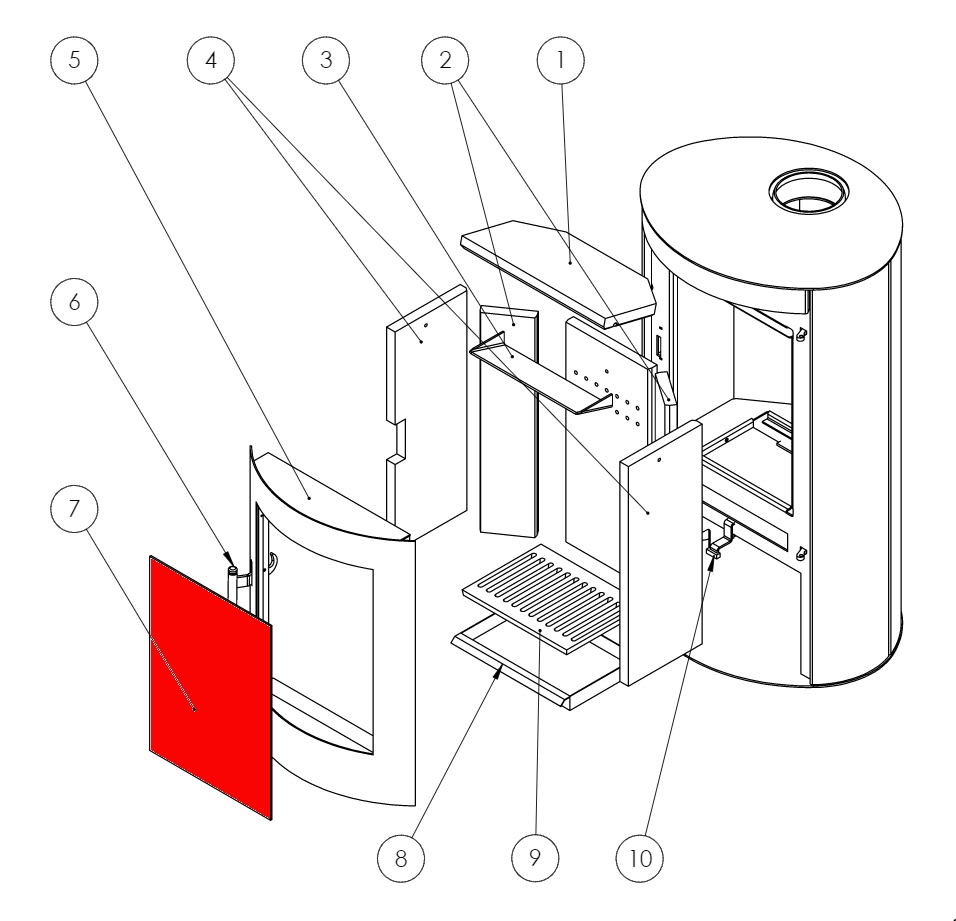 5
4
3
2
1
6
7
8
9
10