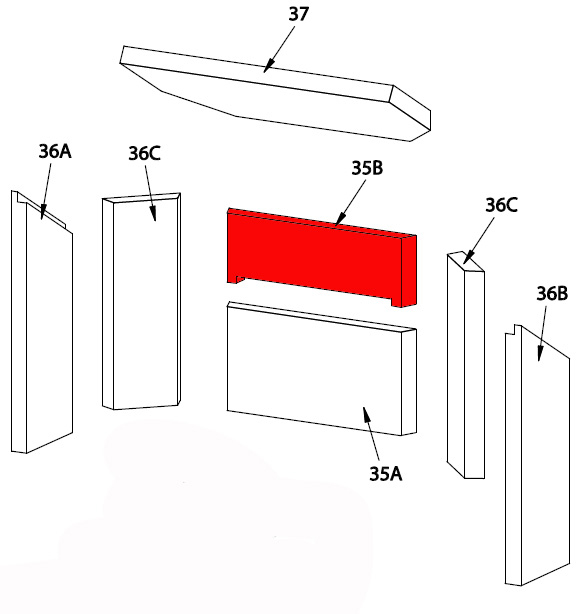 37

36A

36C

35B

36C

36B

35A