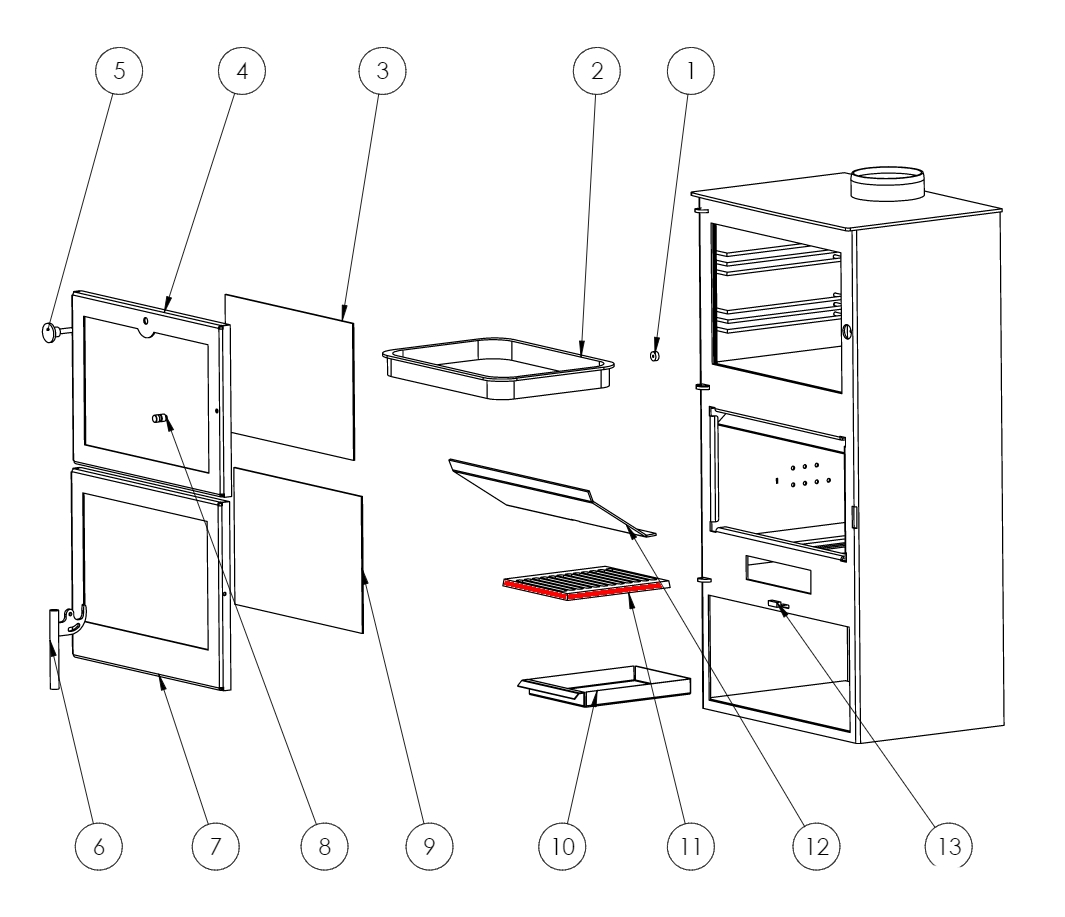 5
4
3
2
1
6
7
8
9
10
11
12
13