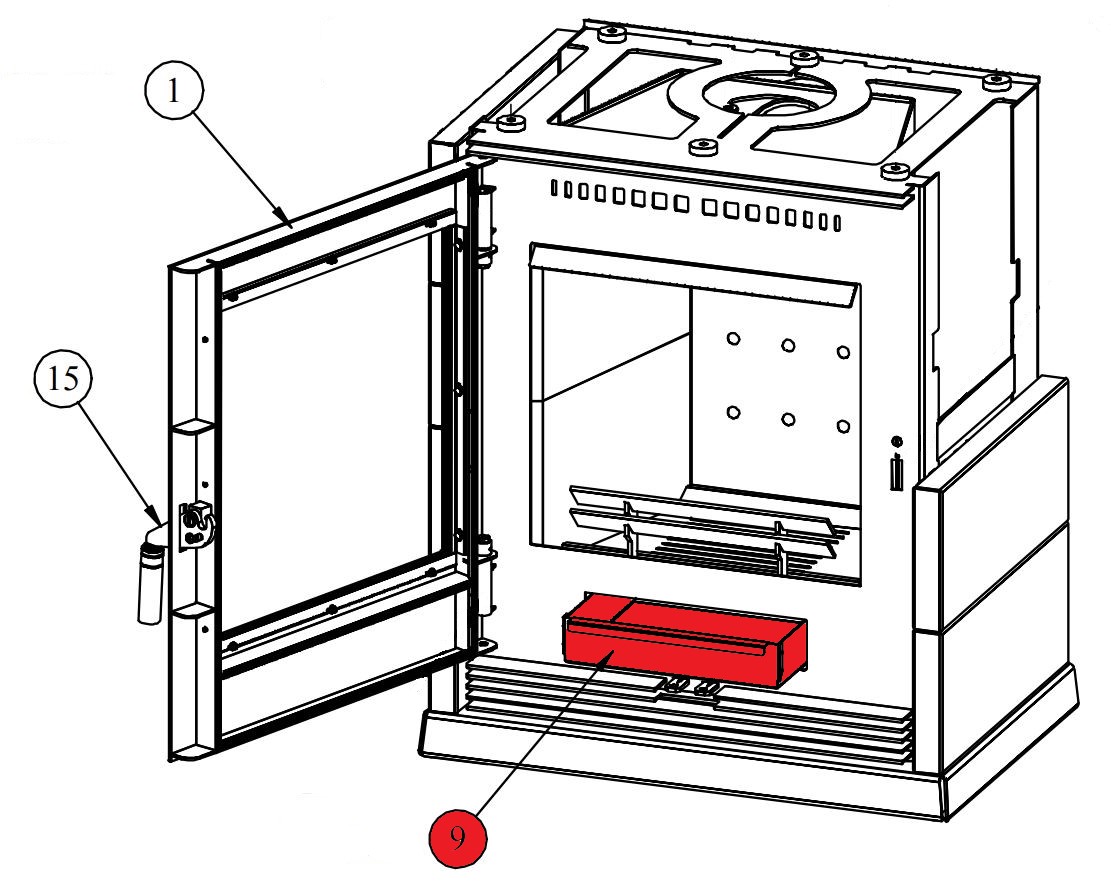 1
15
9