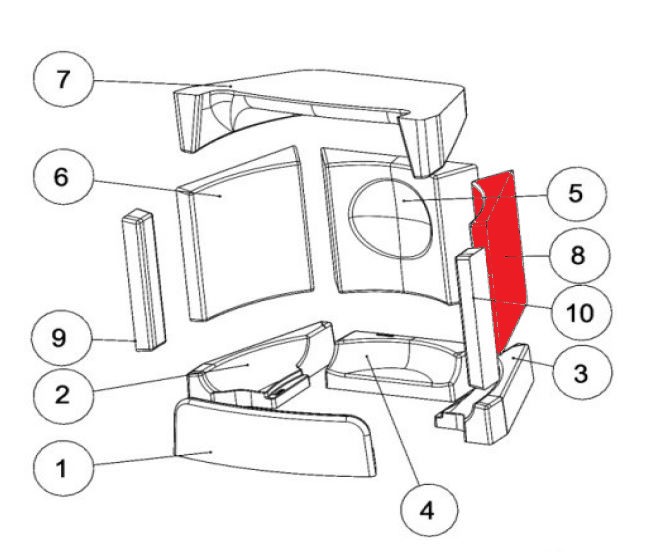 7
6
5
8
10
9
3
2
1
4