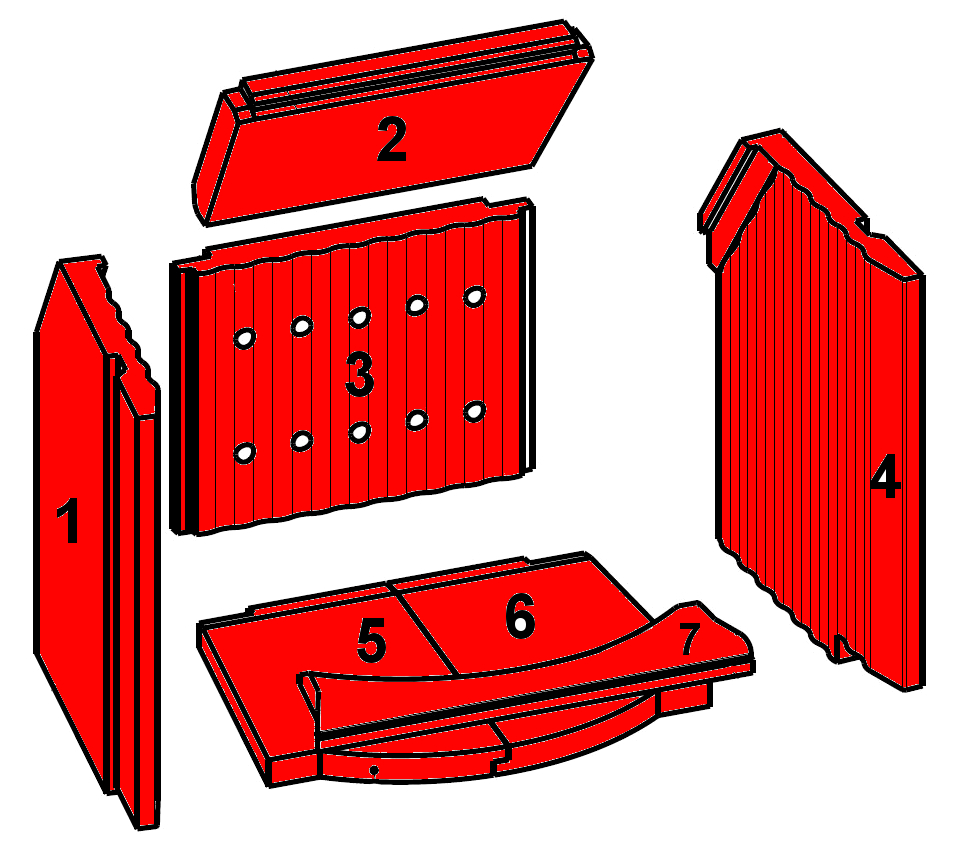 2
3
1
4
5
6
7