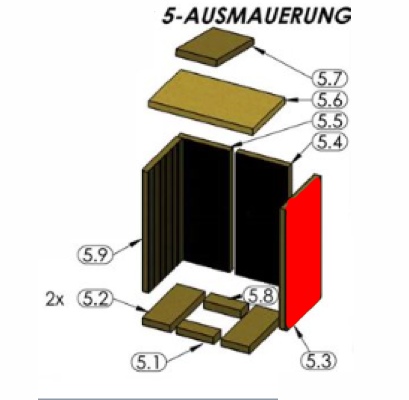 5-AUSMAUERUNG

5.7
5.6
5.5
5.4
5.9
2x 5.2
5.8
5.1
5.3