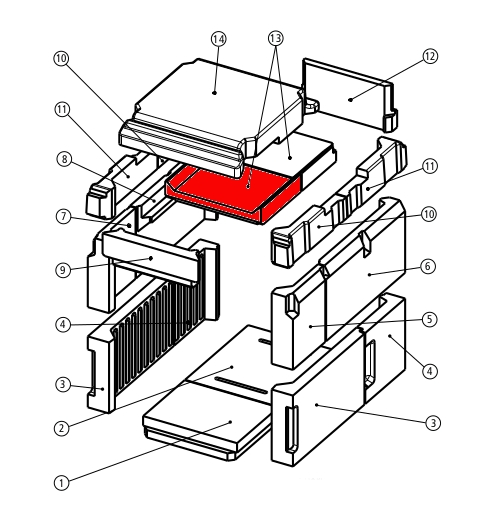 14
13
10
12
11
8
11
7
10
9
6
4
5
3
4
2
3
1