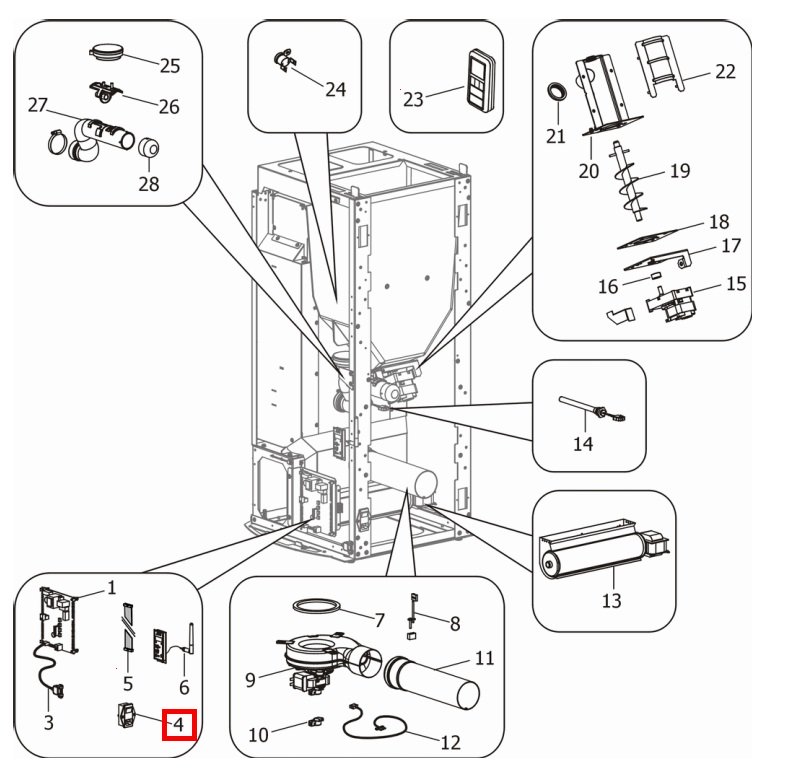 25
26
27
28
24
23
22
21
20
19
18
17
16
15
14
13
1
5
6
3
4
7
8
9
11
10
12