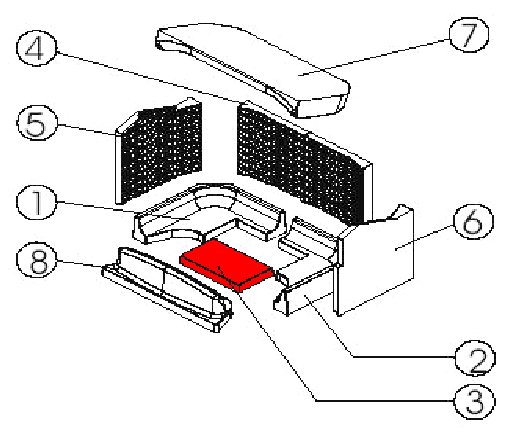 4
7
5
1
6
8
2
3