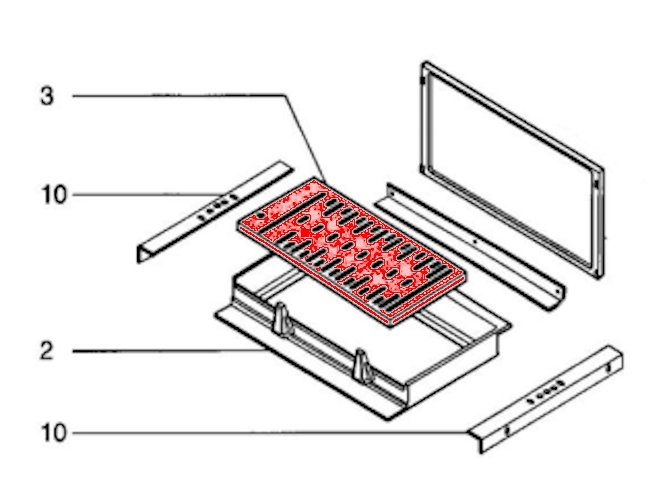 3

10

2

10