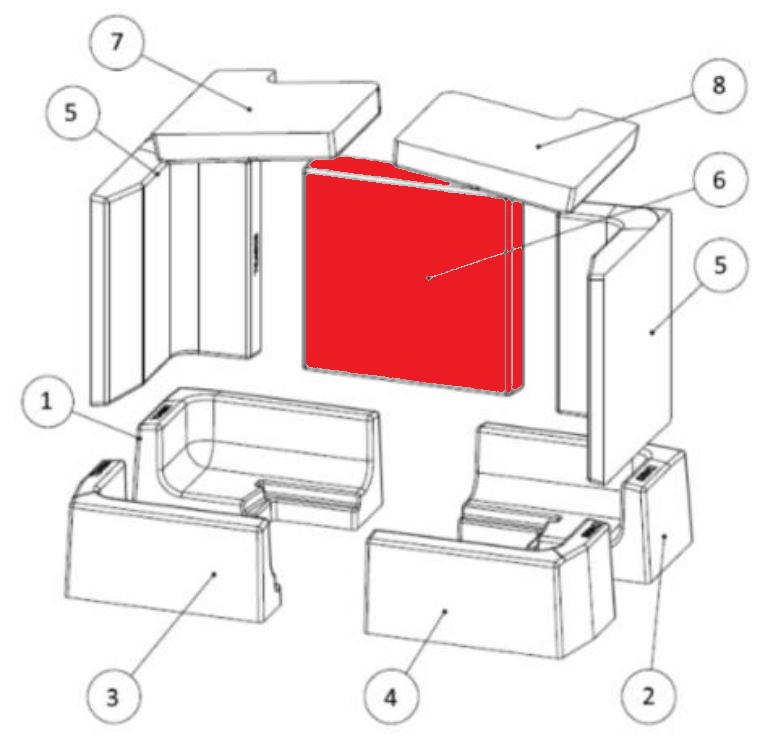 7
5
8
6
5
1
3
4
2